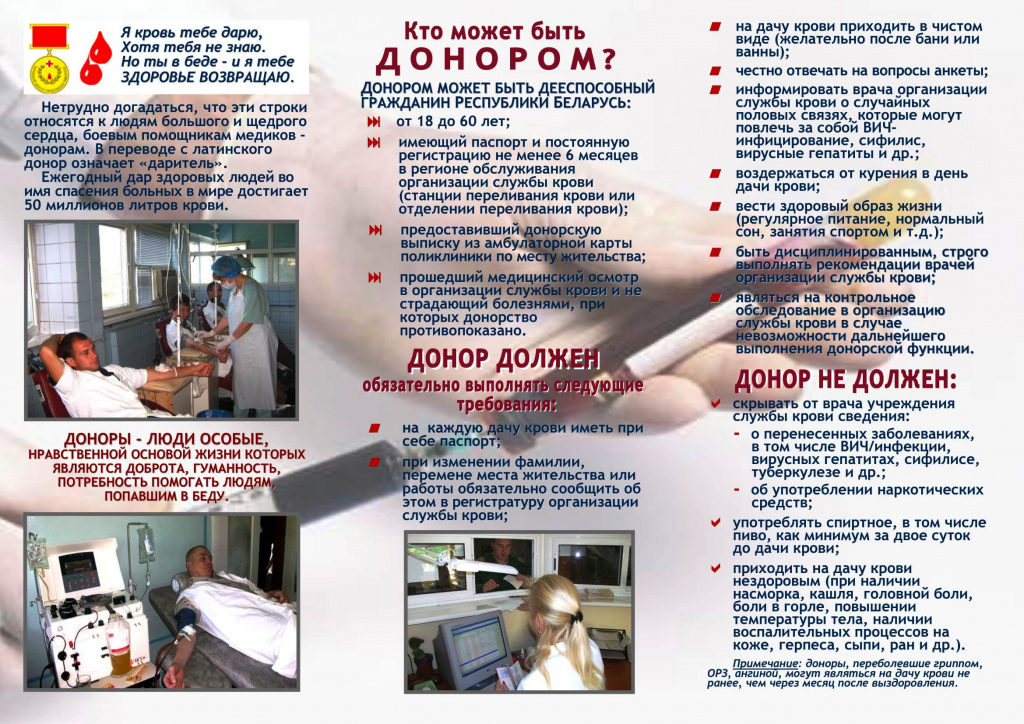 Я кровь тебе дарю,
Хотя тебя не знаю.
Но ты в беде - и я тебе
ЗДОРОВЬЕ ВОЗВРАЩАЮ.

Нетрудно догадаться, что эти строки относятся к людям большого и щедрого сердца, боевым помощникам медиков - донорам. В переводе с латинского донор означает «даритель».

Ежегодный дар здоровых людей во имя спасения больных в мире достигает 50 миллионов литров крови.

ДОНОРЫ - ЛЮДИ ОСОБЫЕ, НРАВСТВЕННОЙ ОСНОВОЙ ЖИЗНИ КОТОРЫХ ЯВЛЯЮТСЯ ДОБРОТА, ГУМАННОСТЬ, ПОТРЕБНОСТЬ ПОМОГАТЬ ЛЮДЯМ, ПОПАВШИМ В БЕДУ.

Кто может быть ДОНОРОМ?

ДОНОРОМ МОЖЕТ БЫТЬ ДЕЕСПОСОБНЫЙ ГРАЖДАНИН РЕСПУБЛИКИ БЕЛАРУСЬ:

от 18 до 60 лет;

имеющий паспорт и постоянную регистрацию не менее 6 месяцев в регионе обслуживания организации службы крови (станции переливания крови или отделении переливания крови);

предоставивший донорскую выписку из амбулаторной карты поликлиники по месту жительства;

прошедший медицинский осмотр в организации службы крови и не страдающий болезнями, при которых донорство противопоказано.

ДОНОР ДОЛЖЕН

обязательно выполнять следующие требования:

на каждую дачу крови иметь при себе паспорт;

при изменении фамилии, перемене места жительства или работы обязательно сообщить об этом в регистратуру организации службы крови;

на дачу крови приходить в чистом виде (желательно после бани или ванны);

честно отвечать на вопросы анкеты;

информировать врача организации службы крови о случайных половых связях, которые могут повлечь за собой ВИЧ-инфицирование, сифилис, вирусные гепатиты и др.;

воздержаться от курения в день дачи крови;

вести здоровый образ жизни (регулярное питание, нормальный сон, занятия спортом и т.д.);

быть дисциплинированным, строго выполнять рекомендации врачей организации службы крови;

являться на контрольное обследование в организацию службы крови в случае невозможности дальнейшего выполнения донорской функции.

ДОНОР НЕ ДОЛЖЕН:

скрывать от врача учреждения службы крови сведения:

- о перенесенных заболеваниях, в том числе ВИЧ/инфекции, вирусных гепатитах, сифилисе, туберкулезе и др.;

- об употреблении наркотических средств;

употреблять спиртное, в том числе пиво, как минимум за двое суток до дачи крови;

приходить на дачу крови нездоровым (при наличии насморка, кашля, головной боли, боли в горле, повышении температуры тела, наличии воспалительных процессов на коже, герпеса, сыпи, ран и др.).

Примечание: доноры, переболевшие гриппом, ОРЗ, ангиной, могут являться на дачу крови не ранее, чем через месяц после выздоровления.